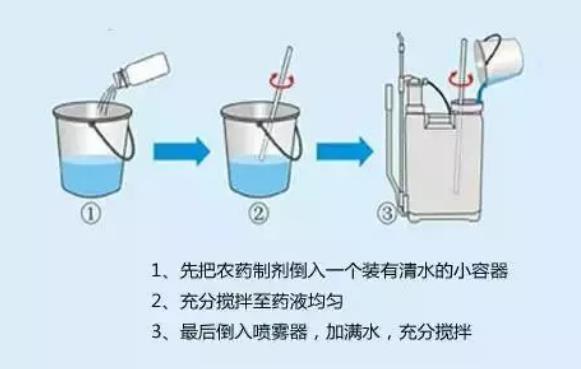 ①

②

③

1、先把农药制剂倒入一个装有清水的小容器

2、充分搅拌至药液均匀

3、最后倒入喷雾器，加满水，充分搅拌